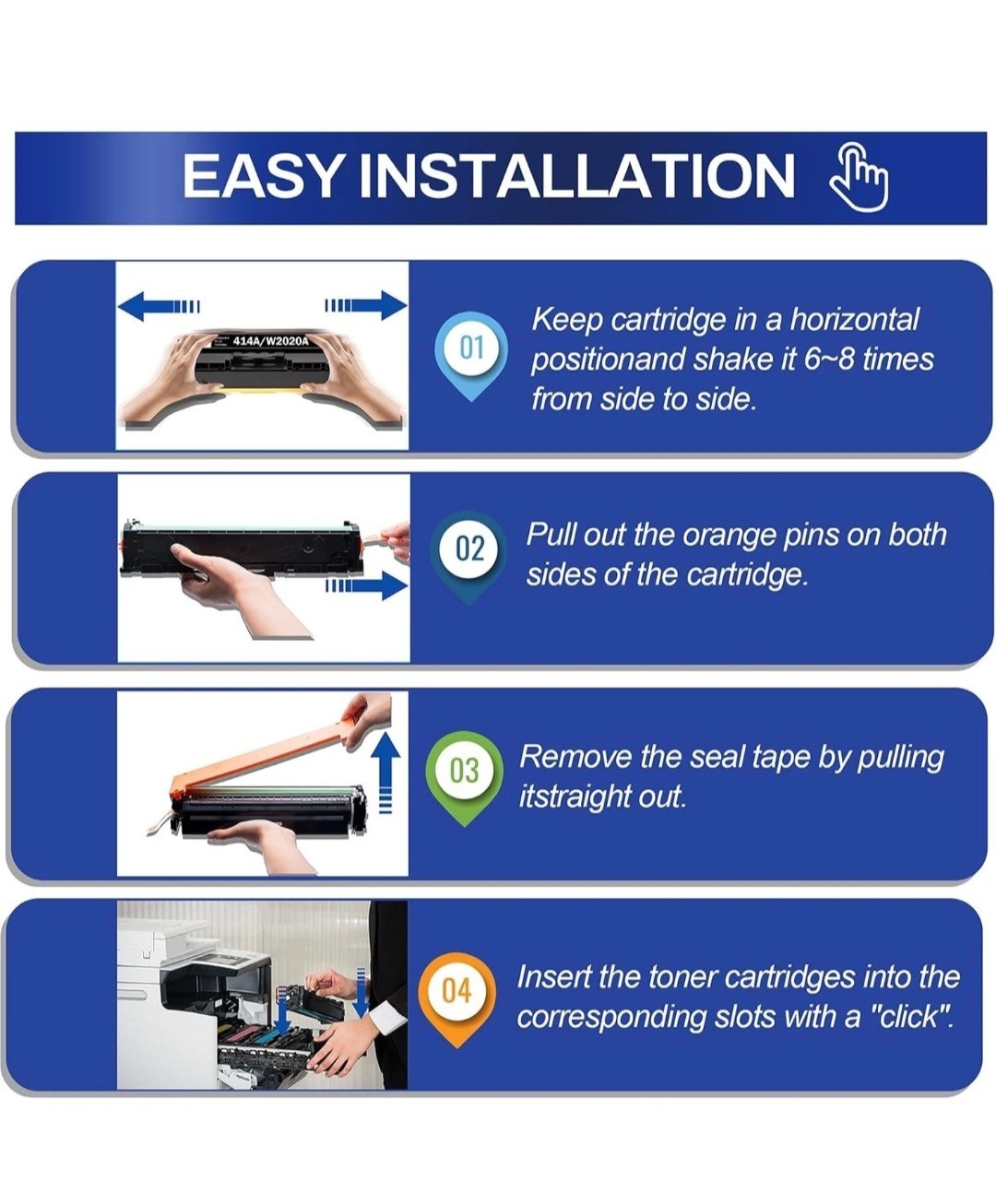 EASY INSTALLATION

414A/W2020A

01

Keep cartridge in a horizontal positionand shake it 6~8 times from side to side.

02

Pull out the orange pins on both sides of the cartridge.

03

Remove the seal tape by pulling itstraight out.

04

Insert the toner cartridges into the corresponding slots with a "click".